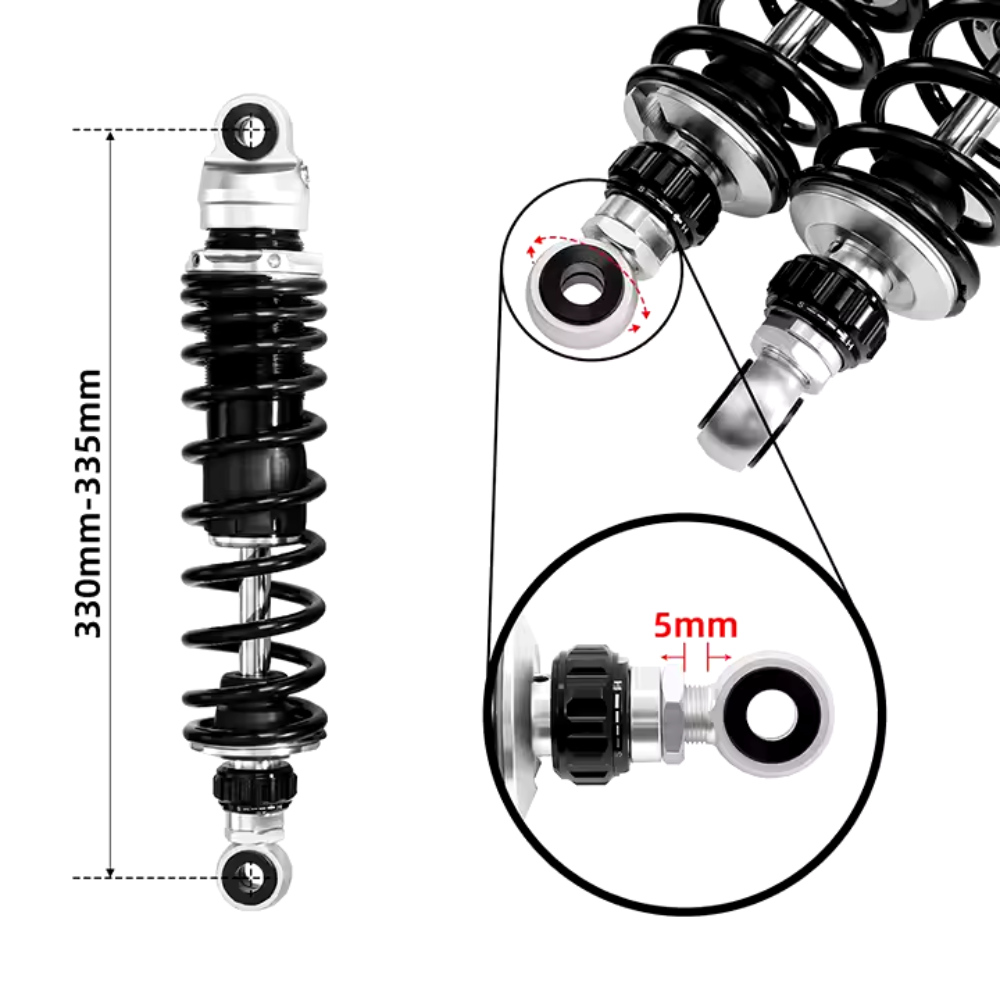 330mm-335mm

5mm